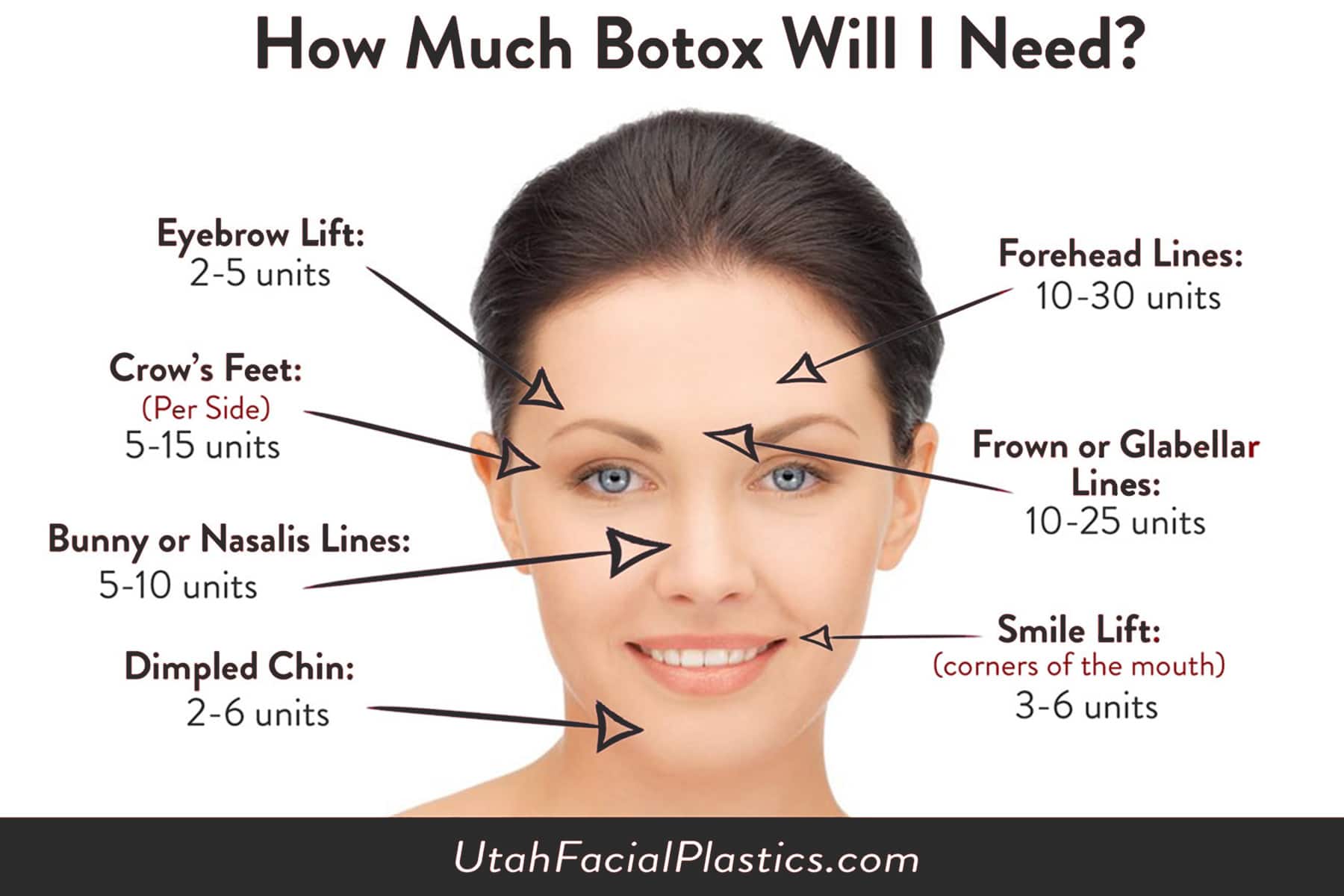 How Much Botox Will I Need?

Eyebrow Lift:
2-5 units

Crow's Feet:
(Per Side)
5-15 units

Bunny or Nasalis Lines:
5-10 units

Dimpled Chin:
2-6 units

Forehead Lines:
10-30 units

Frown or Glabellar Lines:
10-25 units

Smile Lift:
(corners of the mouth)
3-6 units

UtahFacialPlastics.com