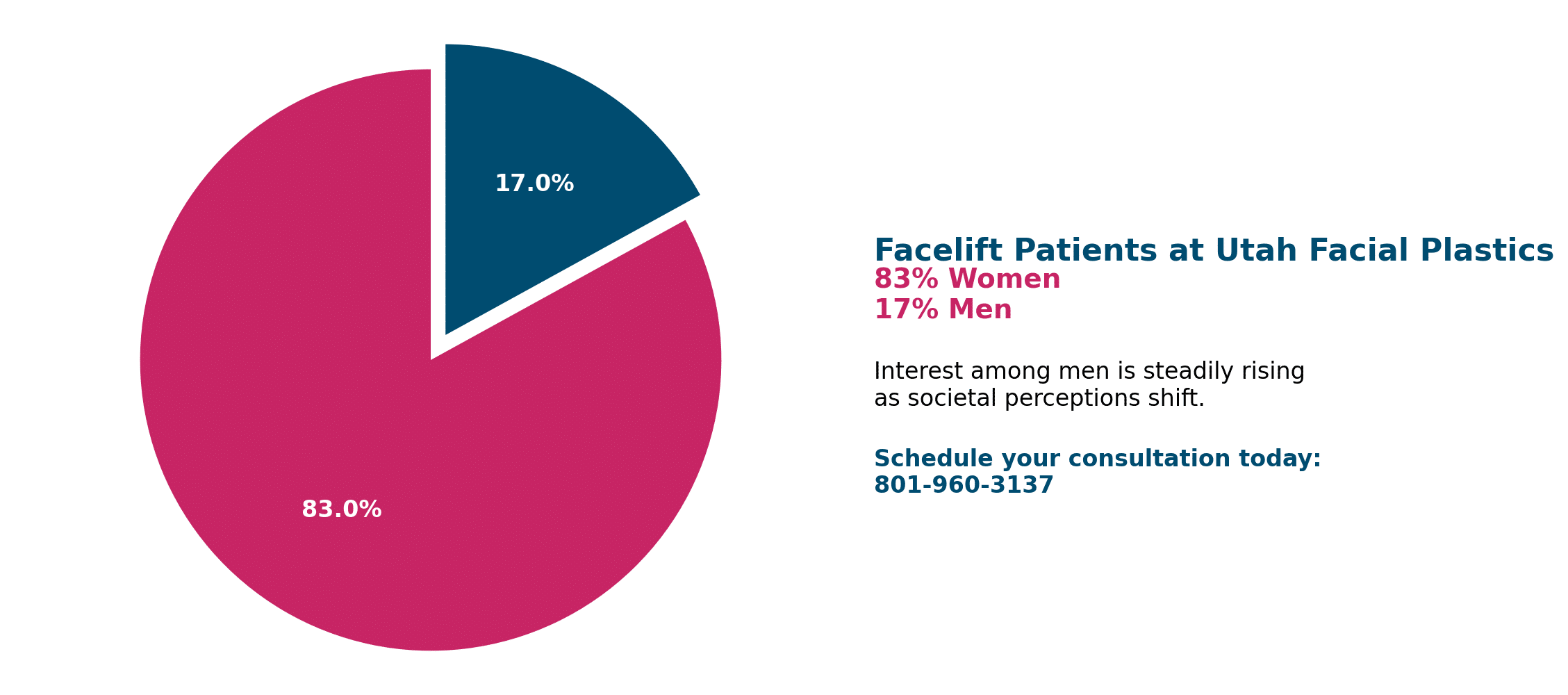 17.0%

83.0%

Facelift Patients at Utah Facial Plastics
83% Women
17% Men

Interest among men is steadily rising as societal perceptions shift.

Schedule your consultation today:
801-960-3137